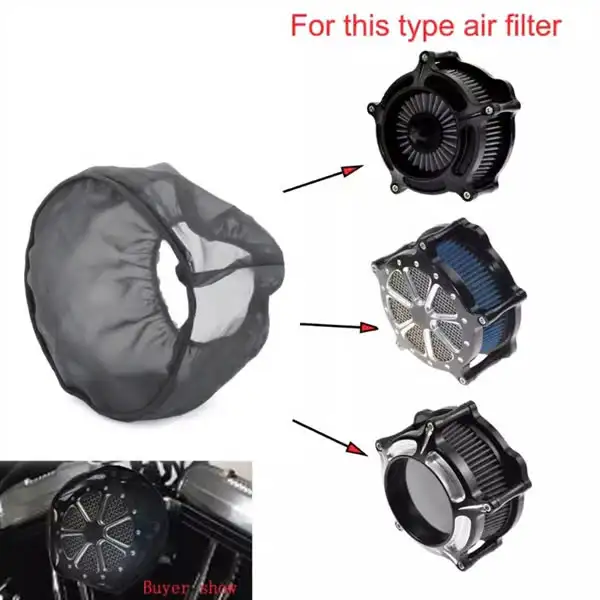 For this type air filter

Buyer show